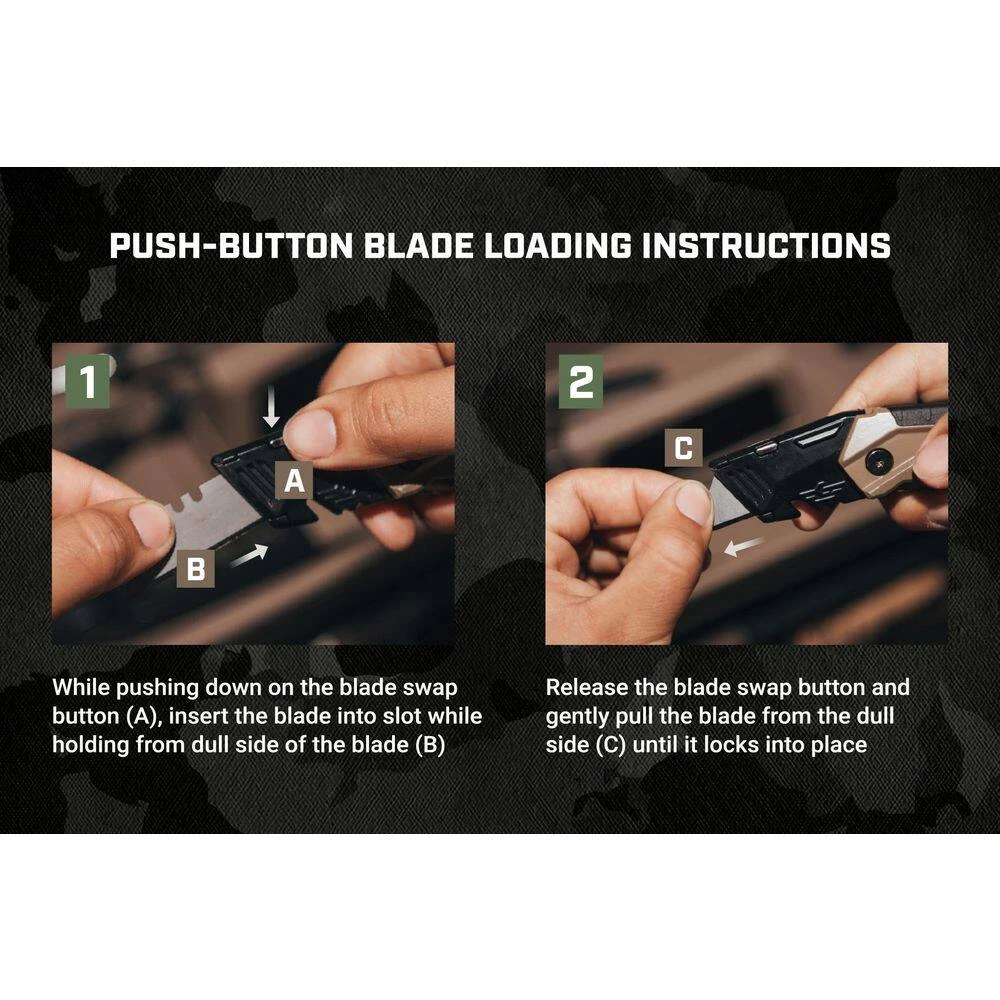 PUSH-BUTTON BLADE LOADING INSTRUCTIONS

1

A

B

While pushing down on the blade swap button (A), insert the blade into slot while holding from dull side of the blade (B)

2

C

Release the blade swap button and gently pull the blade from the dull side (C) until it locks into place